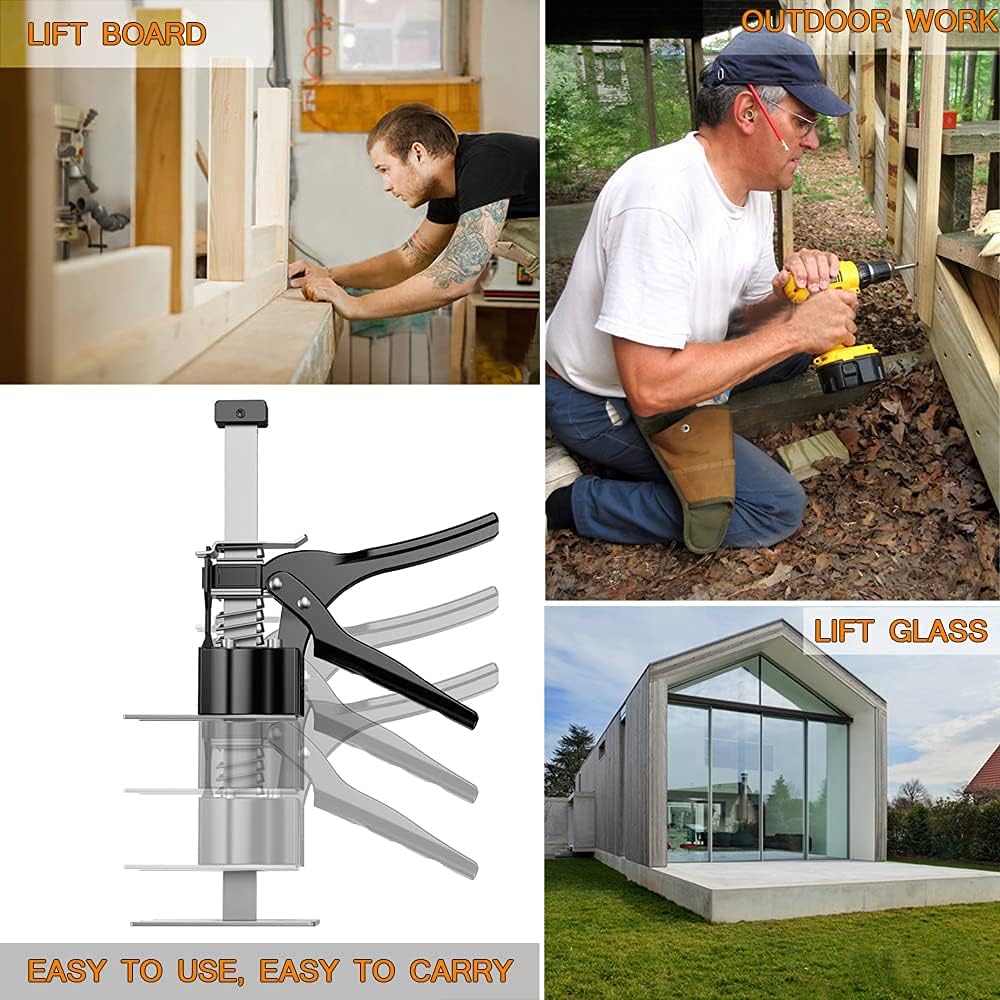 LIFT BOARD

OUTDOOR WORK

LIFT GLASS

EASY TO USE, EASY TO CARRY